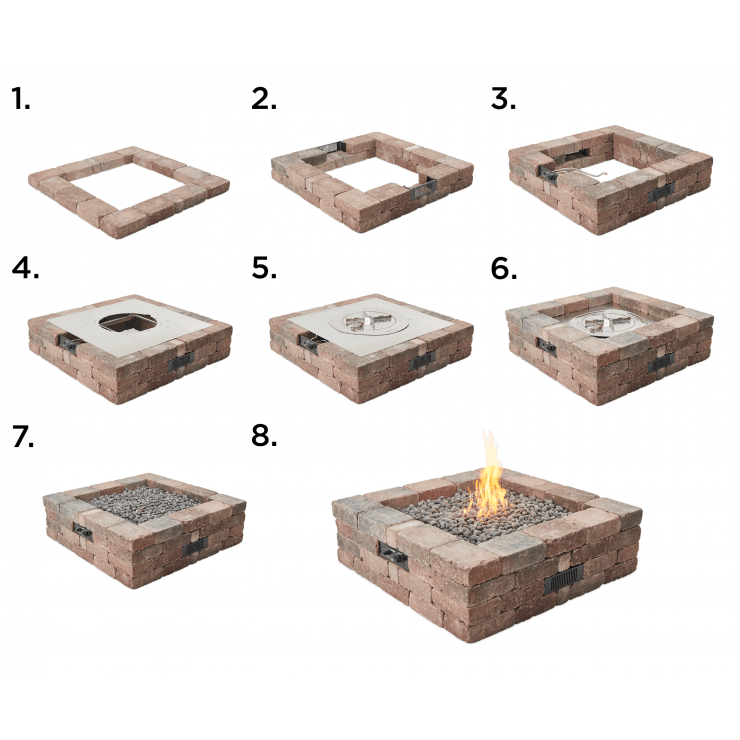 1.

2.

3.

4.

5.

6.

7.

8.